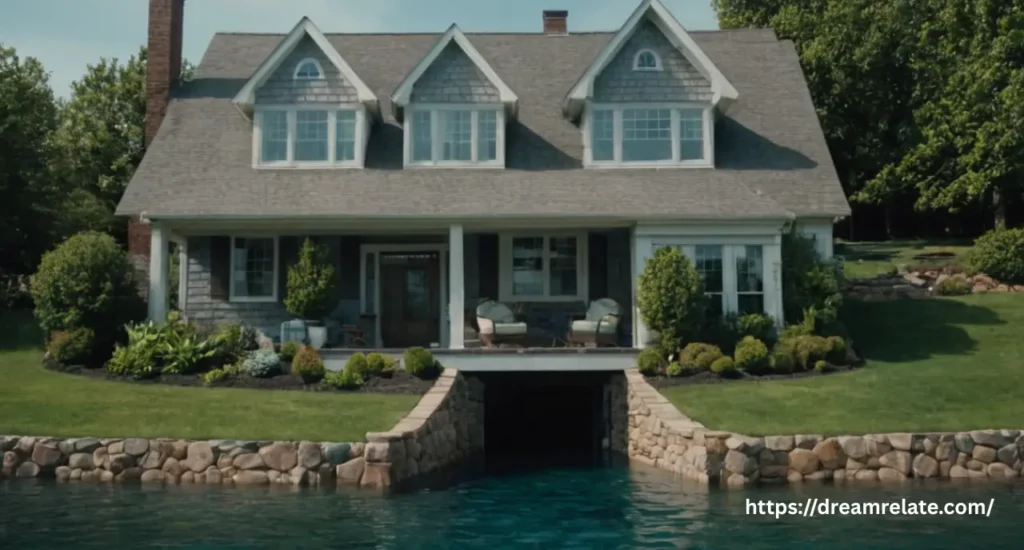 https://dreamrelate.com/